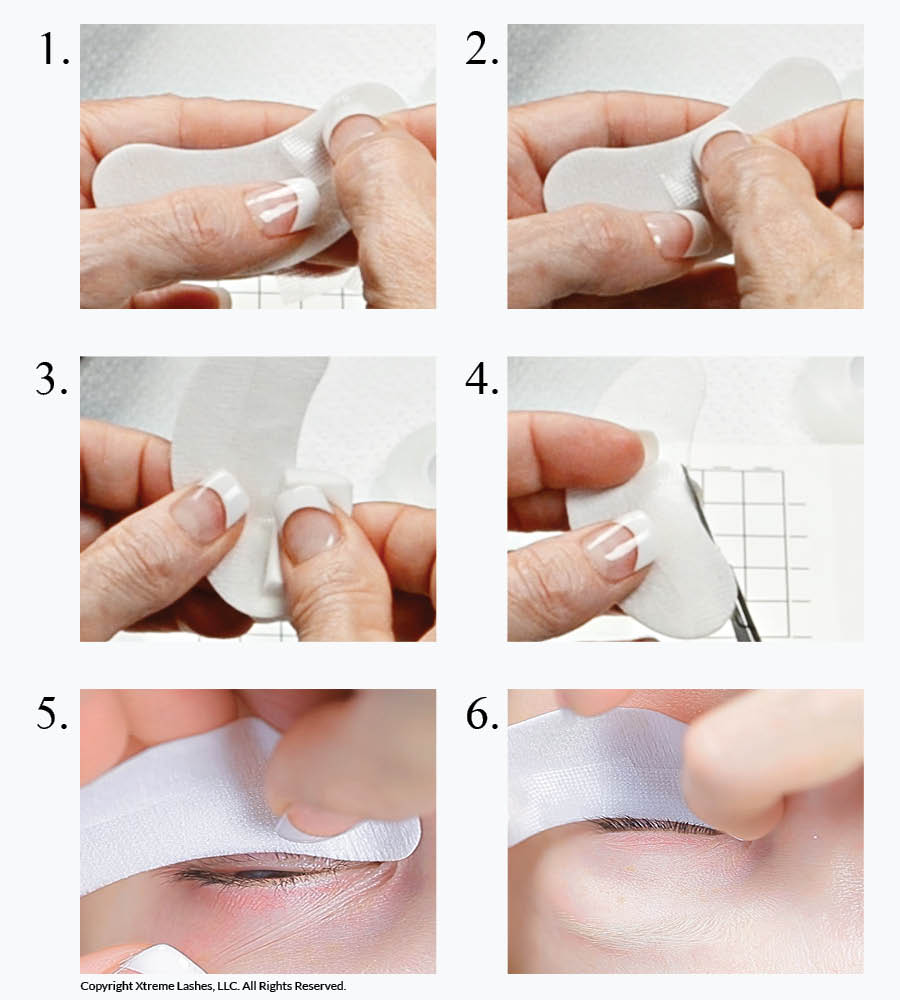 1.

2.

3.

4.

5.

6.

Copyright Xtreme Lashes, LLC. All Rights Reserved.